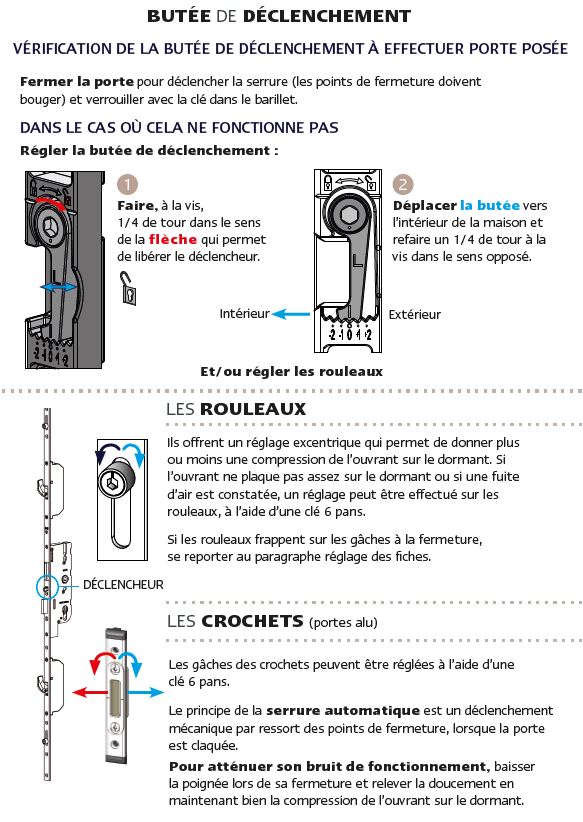 BUTÉE DE DÉCLENCHEMENT

VÉRIFICATION DE LA BUTÉE DE DÉCLENCHEMENT À EFFECTUER PORTE POSÉE

Fermer la porte pour déclencher la serrure (les points de fermeture doivent bouger) et verrouiller avec la clé dans le barillet.

DANS LE CAS OÙ CELA NE FONCTIONNE PAS

Régler la butée de déclenchement :

1

Faire, à la vis, 1/4 de tour dans le sens de la flèche qui permet de libérer le déclencheur.

-2 -1 0 1 2

2

Déplacer la butée vers l'intérieur de la maison et refaire un 1/4 de tour à la vis dans le sens opposé.

Intérieur

Extérieur

-2 -1 0 1 2

Et/ou régler les rouleaux

LES ROULEAUX

Ils offrent un réglage excentrique qui permet de donner plus ou moins une compression de l'ouvrant sur le dormant. Si l'ouvrant ne plaque pas assez sur le dormant ou si une fuite d'air est constatée, un réglage peut être effectué sur les rouleaux, à l'aide d'une clé 6 pans.

Si les rouleaux frappent sur les gâches à la fermeture, se reporter au paragraphe réglage des fiches.

DÉCLENCHEUR

LES CROCHETS (portes alu)

Les gâches des crochets peuvent être réglées à l'aide d'une clé 6 pans.

Le principe de la serrure automatique est un déclenchement mécanique par ressort des points de fermeture, lorsque la porte est claquée.

Pour atténuer son bruit de fonctionnement, baisser la poignée lors de sa fermeture et relever la doucement en maintenant bien la compression de l'ouvrant sur le dormant.